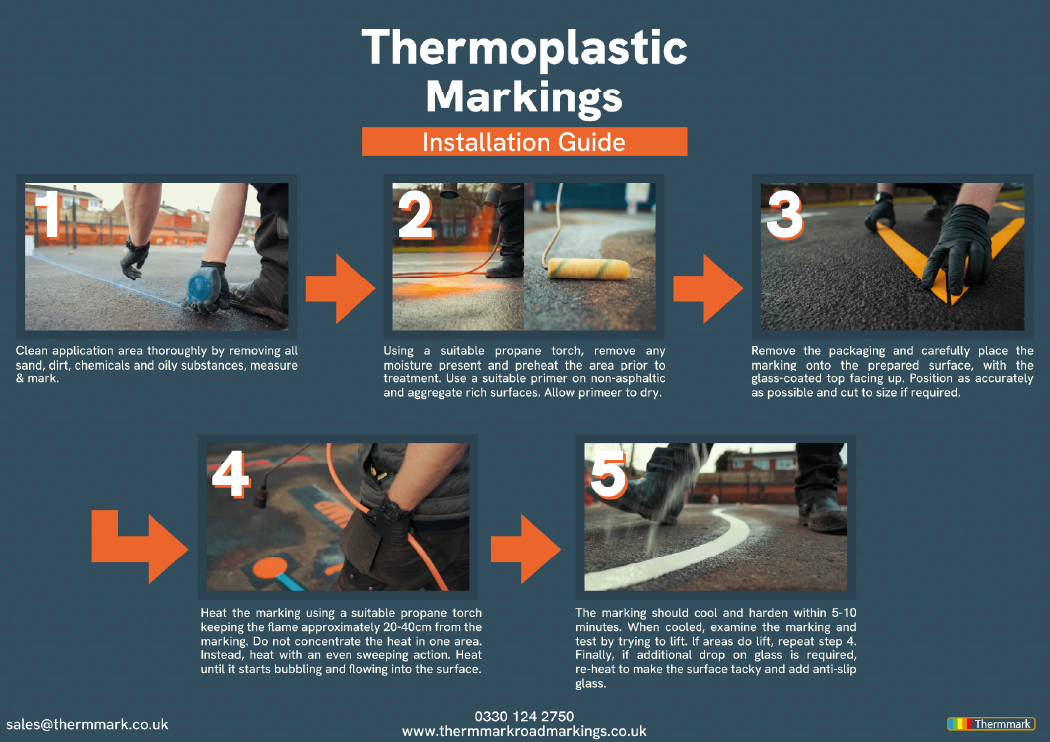 Thermoplastic Markings

Installation Guide

1

Clean application area thoroughly by removing all sand, dirt, chemicals and oily substances, measure & mark.

2

Using a suitable propane torch, remove any moisture present and preheat the area prior to treatment. Use a suitable primer on non-asphaltic and aggregate rich surfaces. Allow primeer to dry.

3

Remove the packaging and carefully place the marking onto the prepared surface, with the glass-coated top facing up. Position as accurately as possible and cut to size if required.

4

Heat the marking using a suitable propane torch keeping the flame approximately 20-40cm from the marking. Do not concentrate the heat in one area. Instead, heat with an even sweeping action. Heat until it starts bubbling and flowing into the surface.

5

The marking should cool and harden within 5-10 minutes. When cooled, examine the marking and test by trying to lift. If areas do lift, repeat step 4. Finally, if additional drop on glass is required, re-heat to make the surface tacky and add anti-slip glass.

sales@thermmark.co.uk

0330 124 2750
www.thermmarkroadmarkings.co.uk

Thermmark